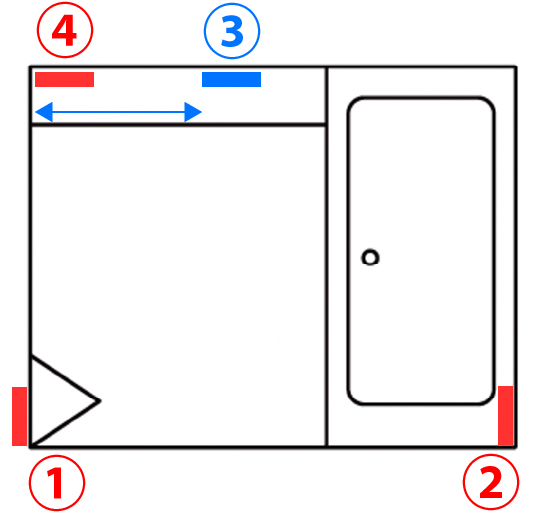 4
3
1
2