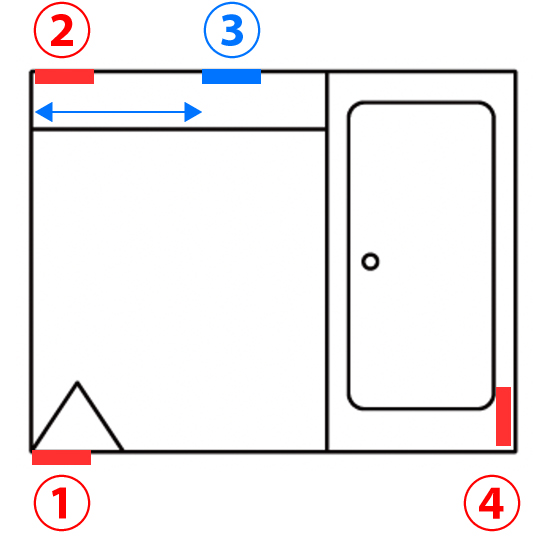 2
3
1
4