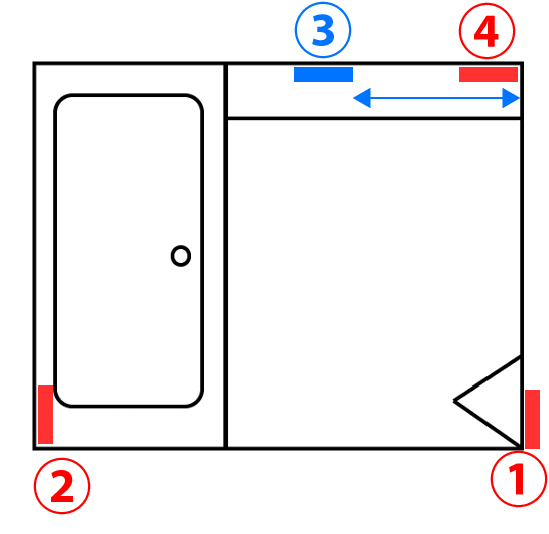 ③
④
②
①