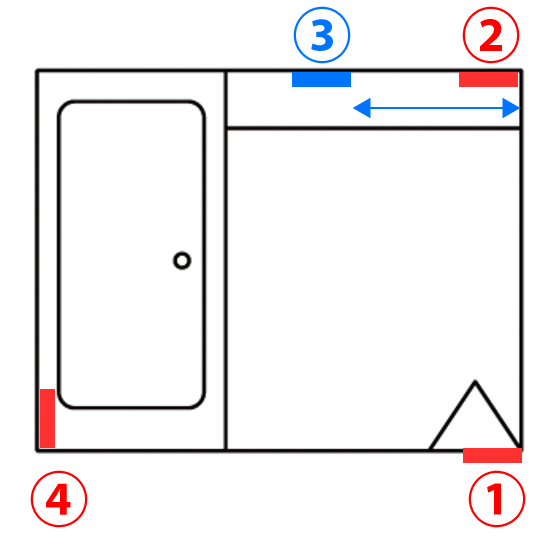 ③ ②

④ ①